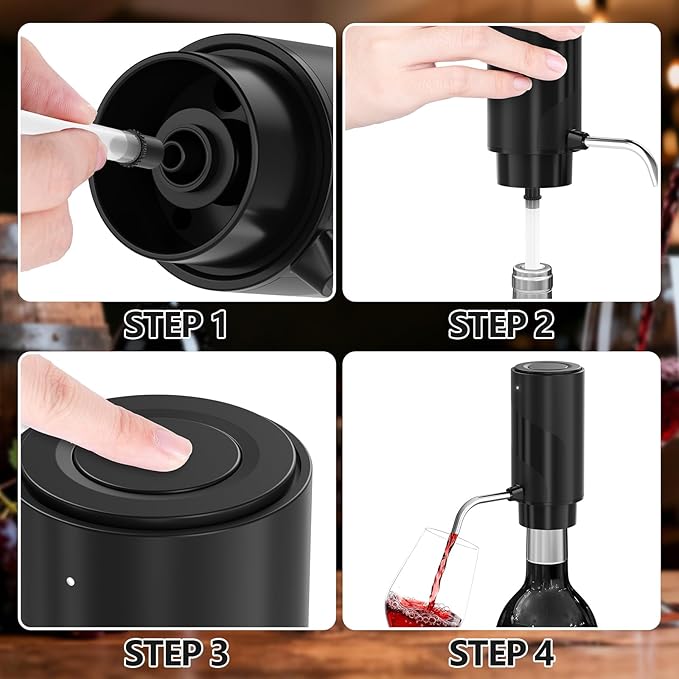 STEP 1

STEP 2

STEP 3

STEP 4