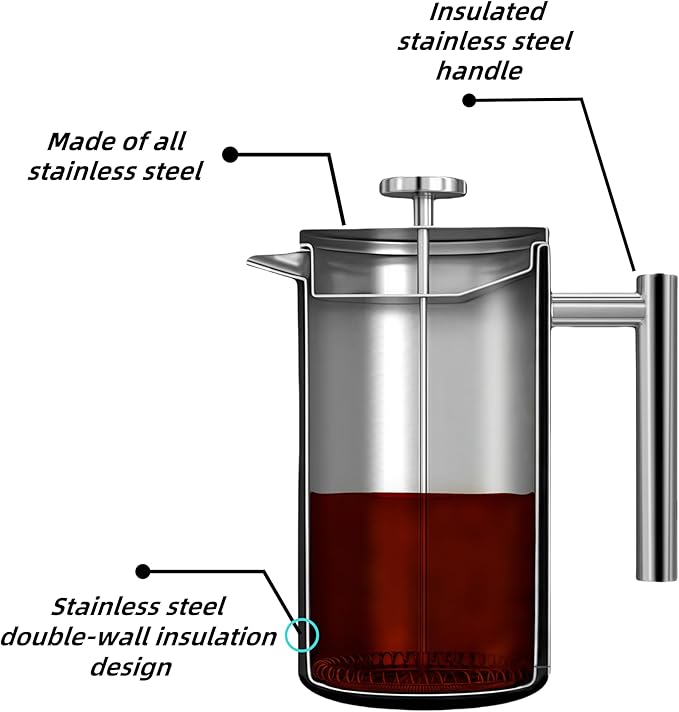 Insulated stainless steel handle

Made of all stainless steel

Stainless steel double-wall insulation design