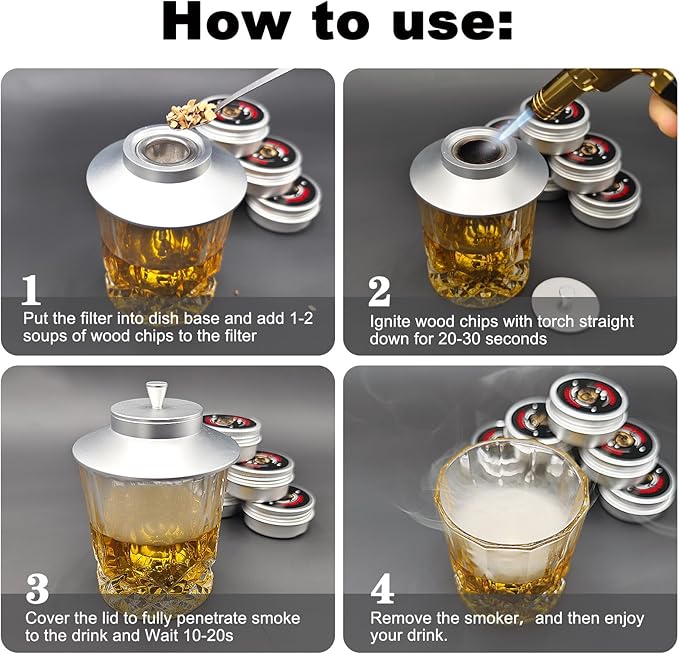 How to use:

1
Put the filter into dish base and add 1-2 soups of wood chips to the filter

2
Ignite wood chips with torch straight down for 20-30 seconds

3
Cover the lid to fully penetrate smoke to the drink and Wait 10-20s

4
Remove the smoker, and then enjoy your drink.