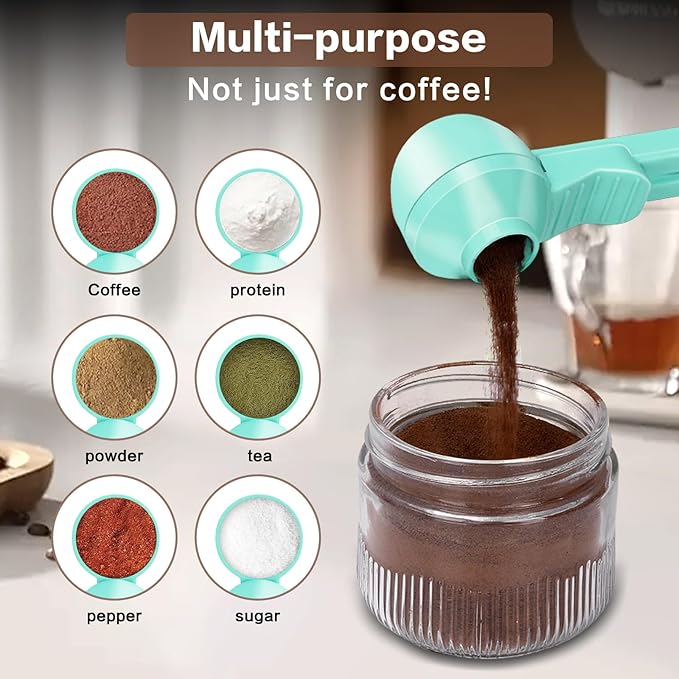 Multi-purpose
Not just for coffee!

Coffee
protein
powder
tea
pepper
sugar