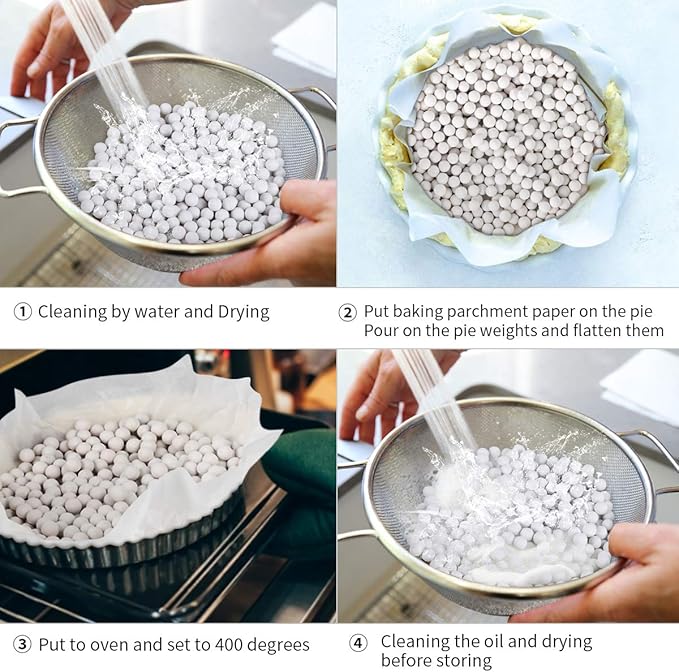 ① Cleaning by water and Drying

② Put baking parchment paper on the pie
Pour on the pie weights and flatten them

③ Put to oven and set to 400 degrees

④ Cleaning the oil and drying before storing