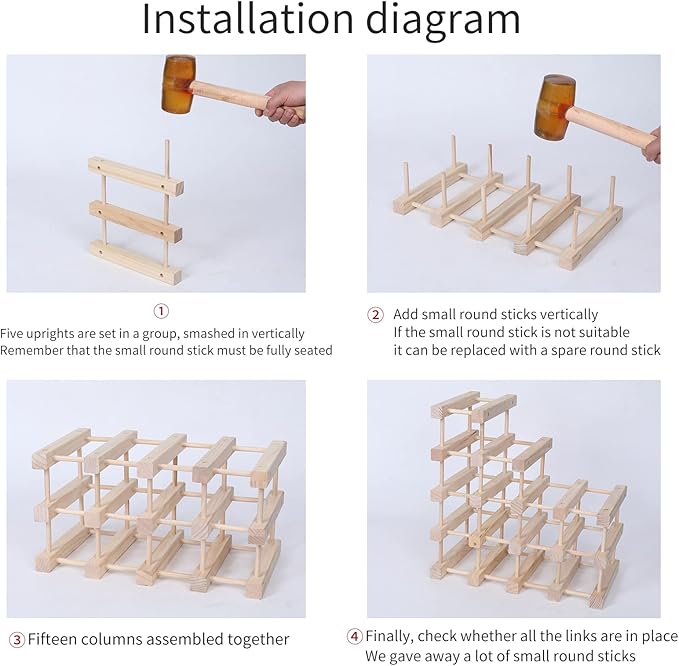 Installation diagram

①
Five uprights are set in a group, smashed in vertically
Remember that the small round stick must be fully seated

② Add small round sticks vertically
If the small round stick is not suitable
it can be replaced with a spare round stick

③ Fifteen columns assembled together

④ Finally, check whether all the links are in place
We gave away a lot of small round sticks