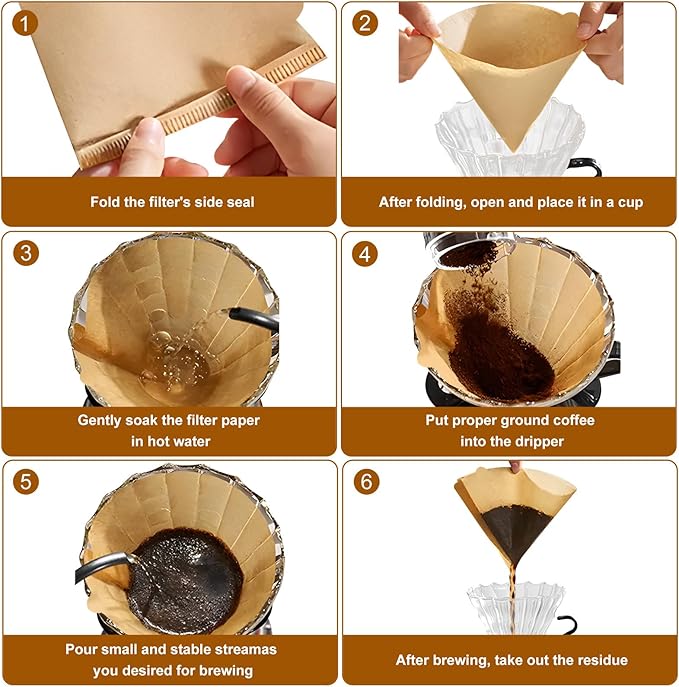 1

Fold the filter's side seal

2

After folding, open and place it in a cup

3

Gently soak the filter paper in hot water

4

Put proper ground coffee into the dripper

5

Pour small and stable streamas you desired for brewing

6

After brewing, take out the residue