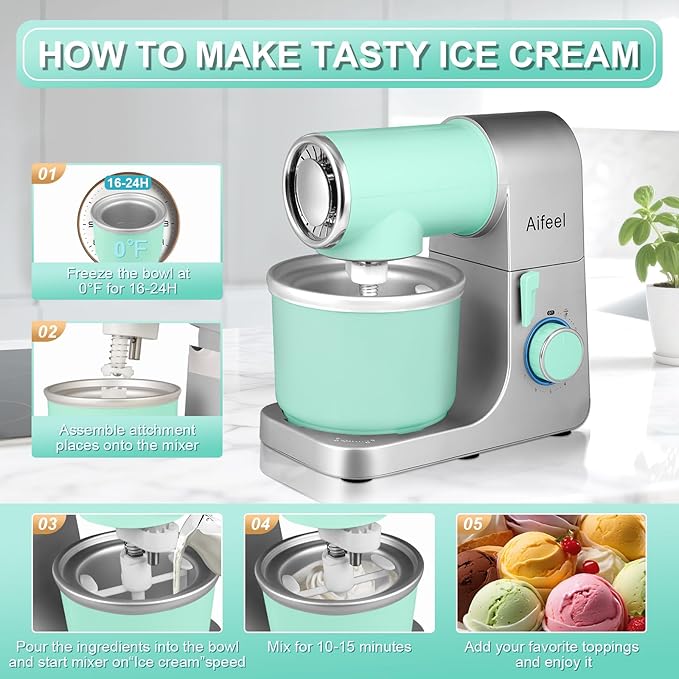 HOW TO MAKE TASTY ICE CREAM

01
16-24H
0°F
Freeze the bowl at 0°F for 16-24H

02
Assemble attchment places onto the mixer

Aifeel

03
Pour the ingredients into the bowl and start mixer on"Ice cream"speed

04
Mix for 10-15 minutes

05
Add your favorite toppings and enjoy it