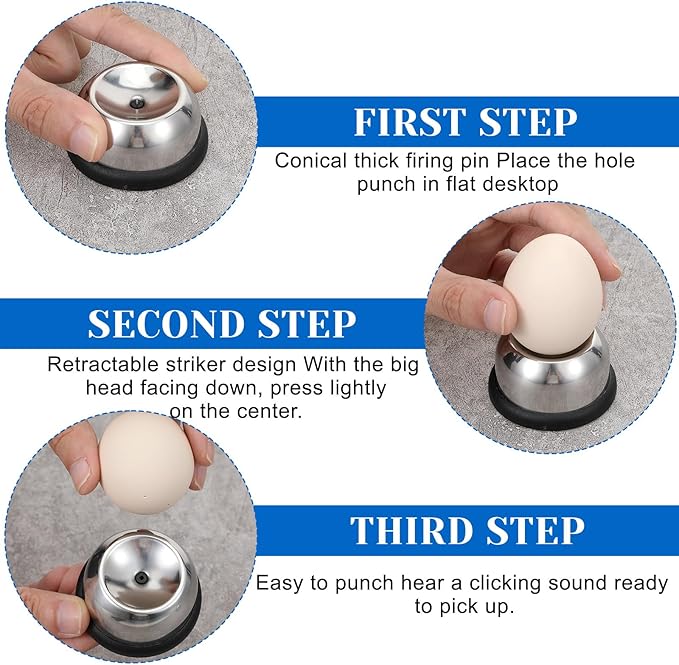 FIRST STEP

Conical thick firing pin Place the hole punch in flat desktop

SECOND STEP

Retractable striker design With the big head facing down, press lightly on the center.

THIRD STEP

Easy to punch hear a clicking sound ready to pick up.