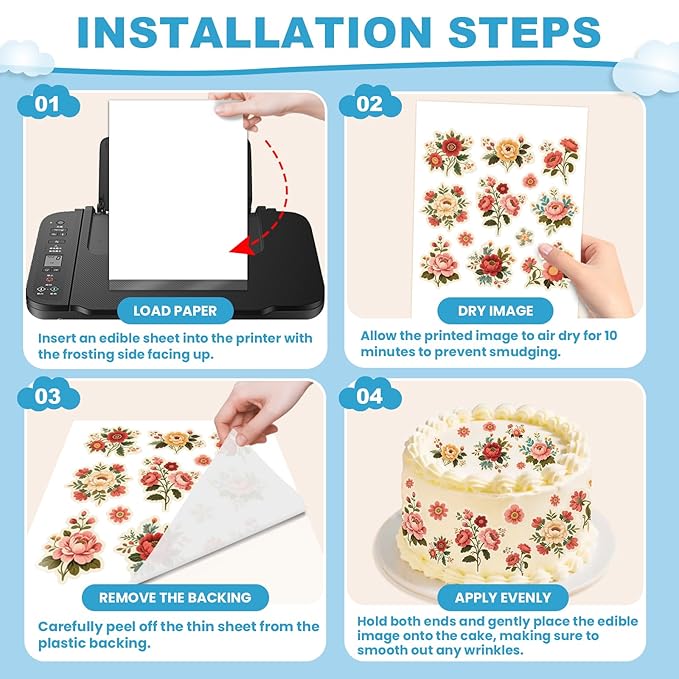 INSTALLATION STEPS

01

LOAD PAPER

Insert an edible sheet into the printer with the frosting side facing up.

02

DRY IMAGE

Allow the printed image to air dry for 10 minutes to prevent smudging.

03

REMOVE THE BACKING

Carefully peel off the thin sheet from the plastic backing.

04

APPLY EVENLY

Hold both ends and gently place the edible image onto the cake, making sure to smooth out any wrinkles.