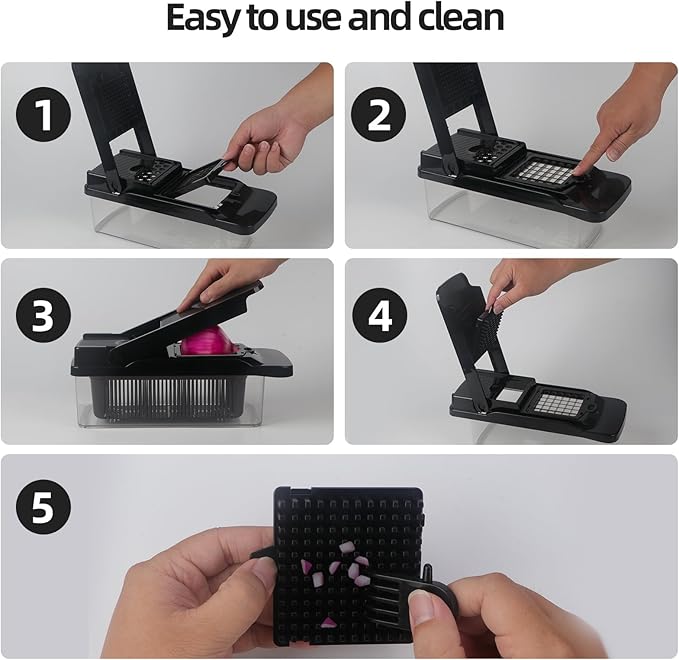 Easy to use and clean

1

2

3

4

5