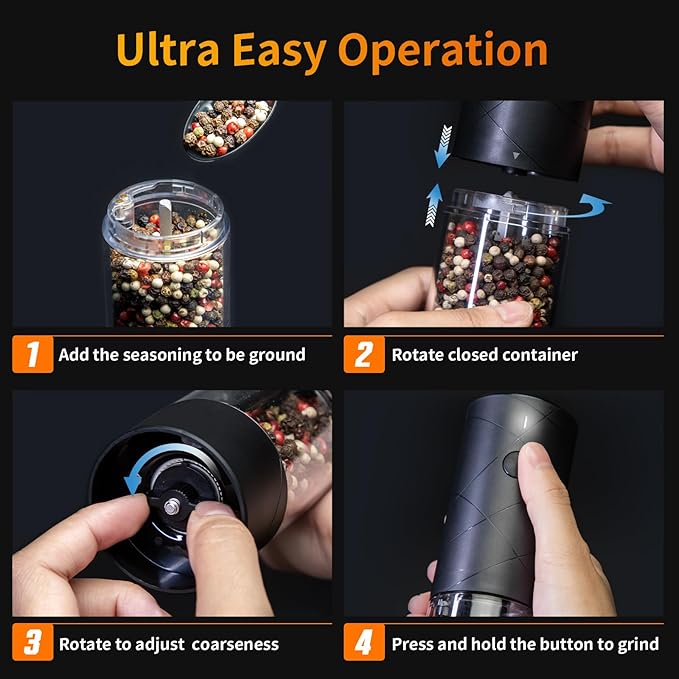 Ultra Easy Operation

1 Add the seasoning to be ground

2 Rotate closed container

3 Rotate to adjust coarseness

4 Press and hold the button to grind