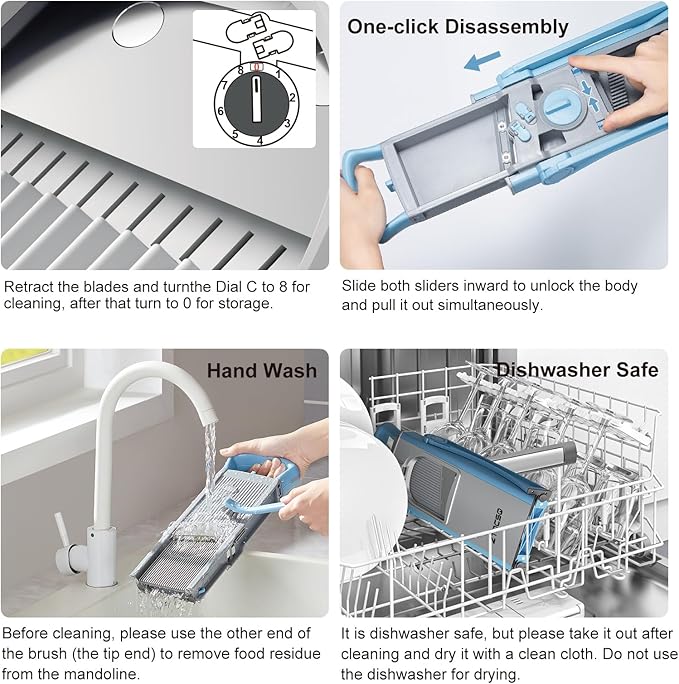 0
1
2
3
4
5
6
7
8

Retract the blades and turnthe Dial C to 8 for cleaning, after that turn to 0 for storage.

One-click Disassembly

Slide both sliders inward to unlock the body and pull it out simultaneously.

Hand Wash

Before cleaning, please use the other end of the brush (the tip end) to remove food residue from the mandoline.

Dishwasher Safe

It is dishwasher safe, but please take it out after cleaning and dry it with a clean cloth. Do not use the dishwasher for drying.