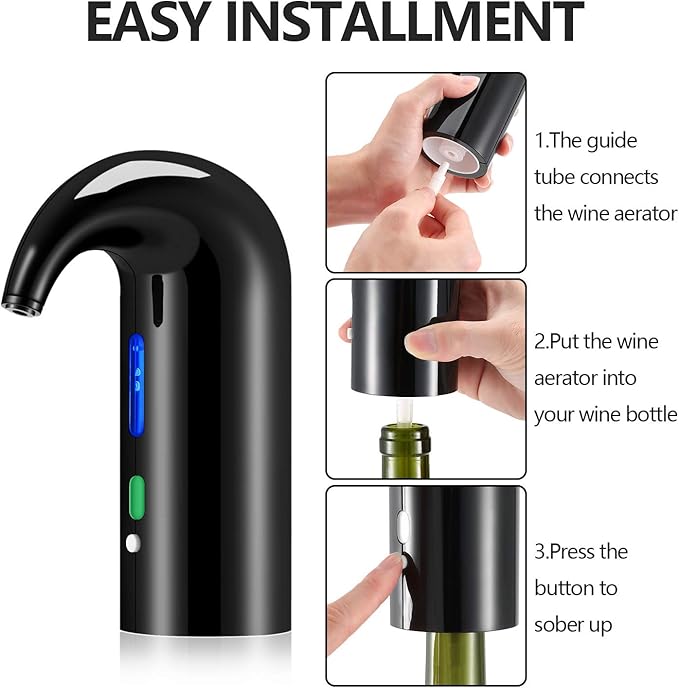 EASY INSTALLMENT

1.The guide tube connects the wine aerator

2.Put the wine aerator into your wine bottle

3.Press the button to sober up