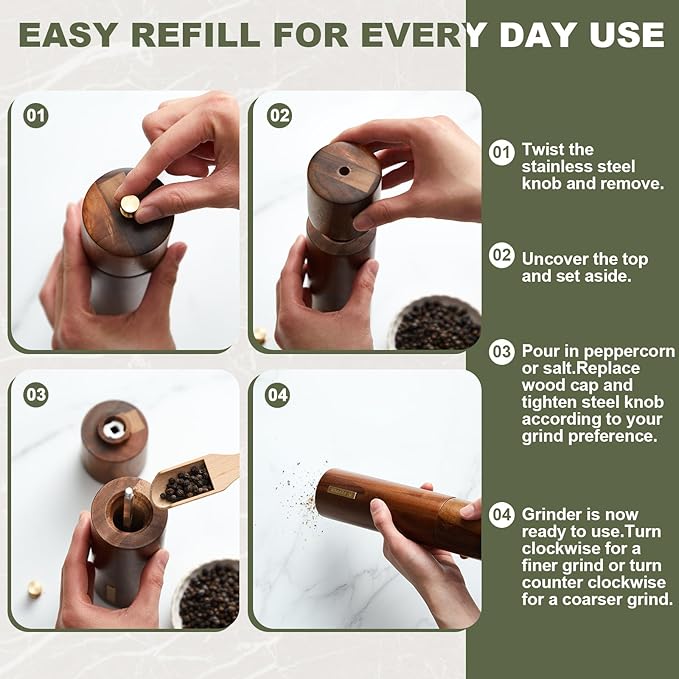 EASY REFILL FOR EVERY DAY USE

01

02

03

04

01 Twist the stainless steel knob and remove.

02 Uncover the top and set aside.

03 Pour in peppercorn or salt.Replace wood cap and tighten steel knob according to your grind preference.

04 Grinder is now ready to use.Turn clockwise for a finer grind or turn counter clockwise for a coarser grind.