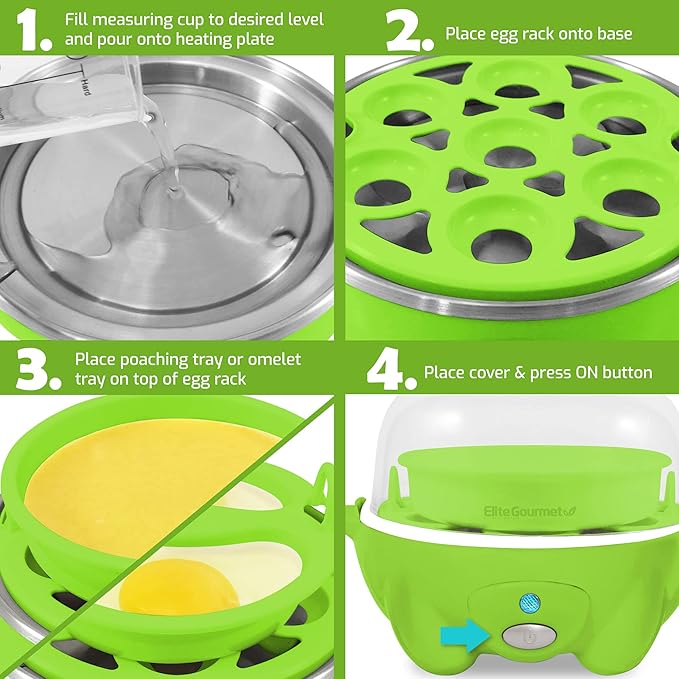 1. Fill measuring cup to desired level and pour onto heating plate

Hard

2. Place egg rack onto base

3. Place poaching tray or omelet tray on top of egg rack

4. Place cover & press ON button

Elite Gourmet