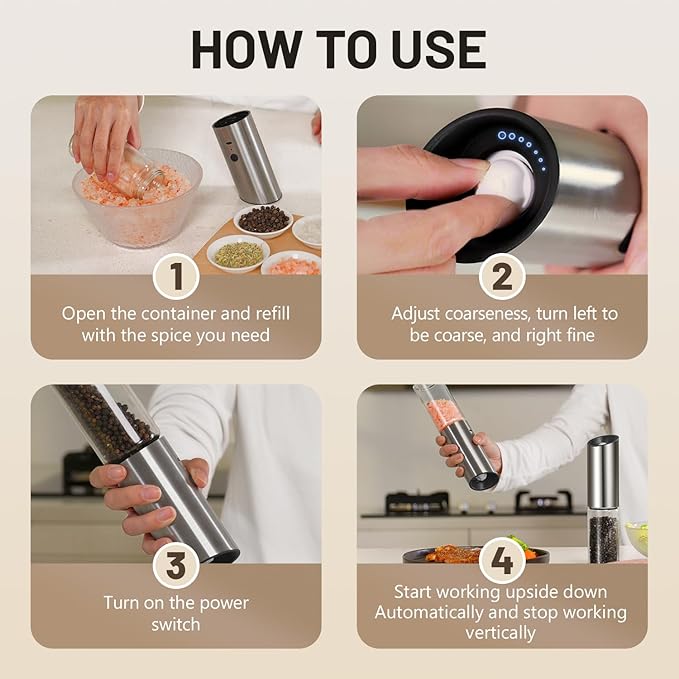 HOW TO USE

1
Open the container and refill with the spice you need

2
Adjust coarseness, turn left to be coarse, and right fine

3
Turn on the power switch

4
Start working upside down Automatically and stop working vertically