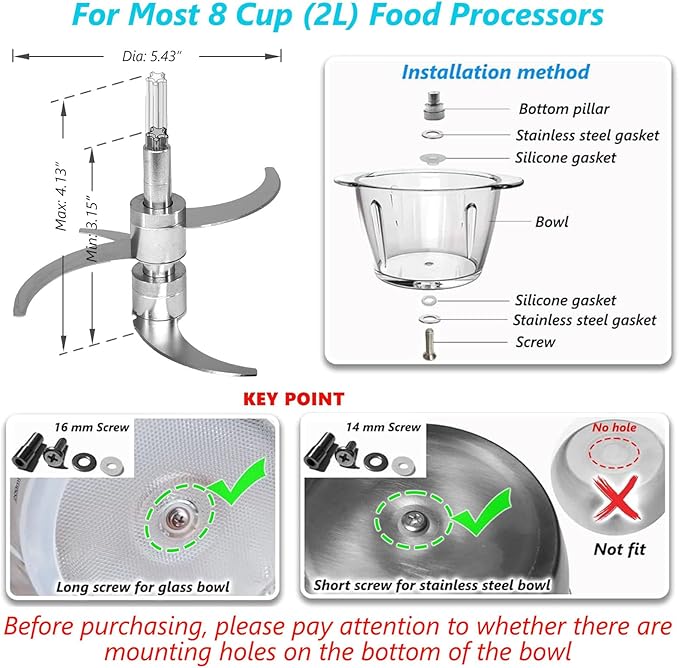 For Most 8 Cup (2L) Food Processors

Dia: 5.43"

Max: 4.13"

Min: 3.15"

Installation method

Bottom pillar

Stainless steel gasket

Silicone gasket

Bowl

Silicone gasket

Stainless steel gasket

Screw

KEY POINT

16 mm Screw

Long screw for glass bowl

14 mm Screw

Short screw for stainless steel bowl

No hole

Not fit

Before purchasing, please pay attention to whether there are mounting holes on the bottom of the bowl