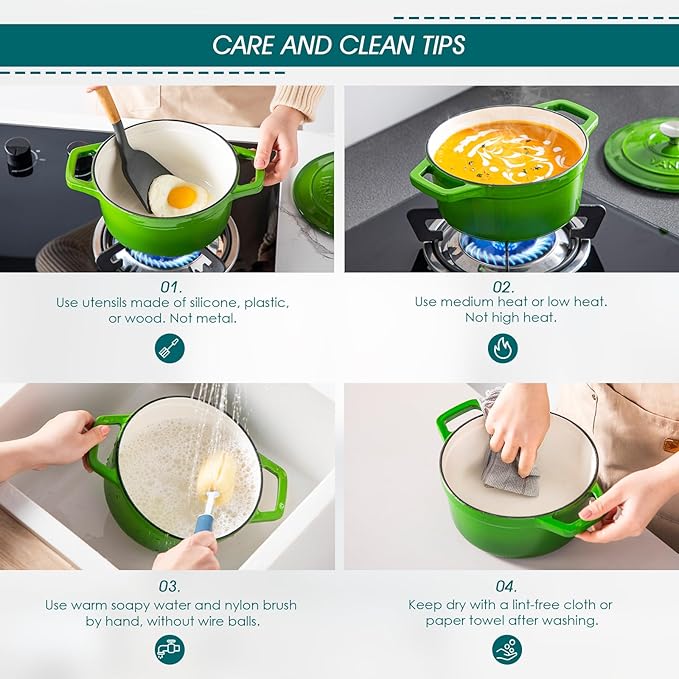 CARE AND CLEAN TIPS

01.
Use utensils made of silicone, plastic, or wood. Not metal.

02.
Use medium heat or low heat. Not high heat.

03.
Use warm soapy water and nylon brush by hand, without wire balls.

04.
Keep dry with a lint-free cloth or paper towel after washing.