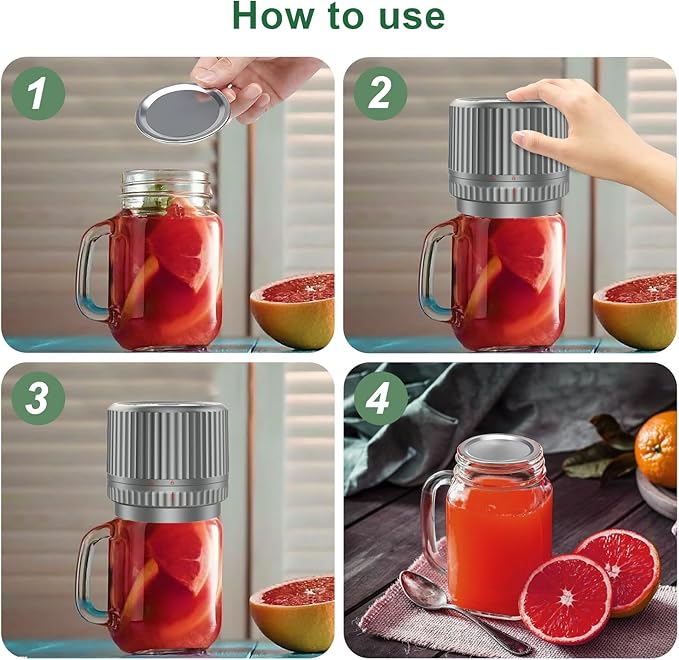 How to use

1

2

3

4