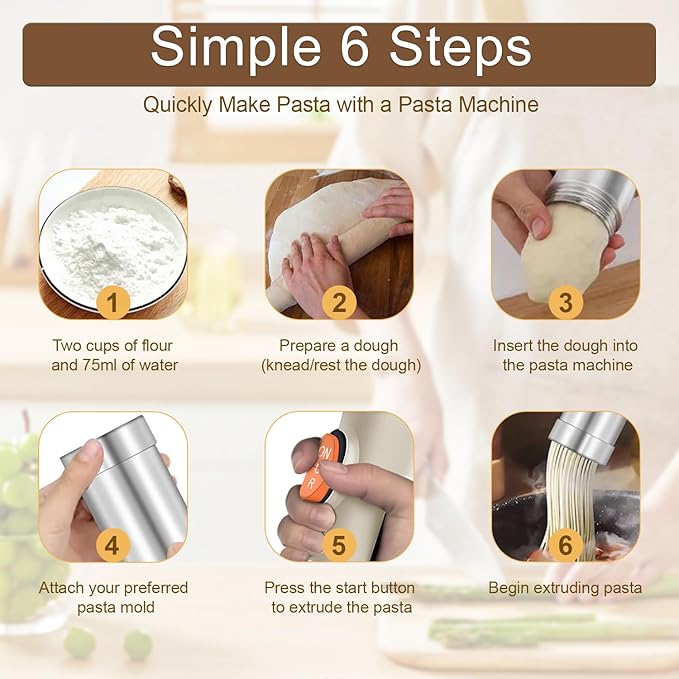 Simple 6 Steps

Quickly Make Pasta with a Pasta Machine

1

Two cups of flour and 75ml of water

2

Prepare a dough (knead/rest the dough)

3

Insert the dough into the pasta machine

4

Attach your preferred pasta mold

ON
R

5

Press the start button to extrude the pasta

6

Begin extruding pasta