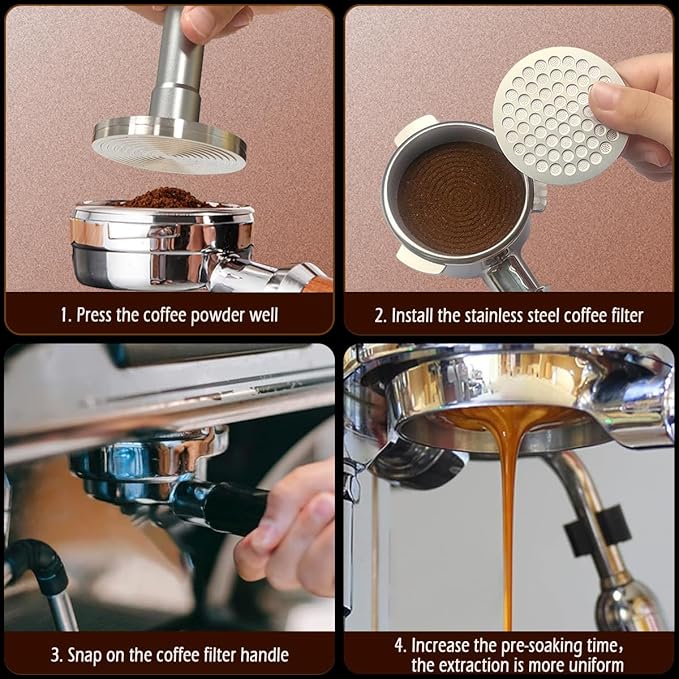 1. Press the coffee powder well

2. Install the stainless steel coffee filter

3. Snap on the coffee filter handle

4. Increase the pre-soaking time, the extraction is more uniform