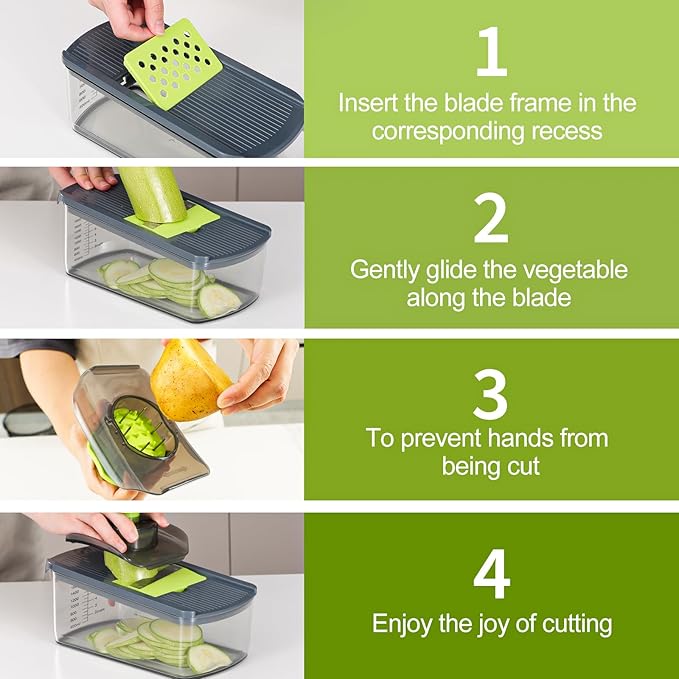 1
Insert the blade frame in the corresponding recess

2
Gently glide the vegetable along the blade

3
To prevent hands from being cut

4
Enjoy the joy of cutting