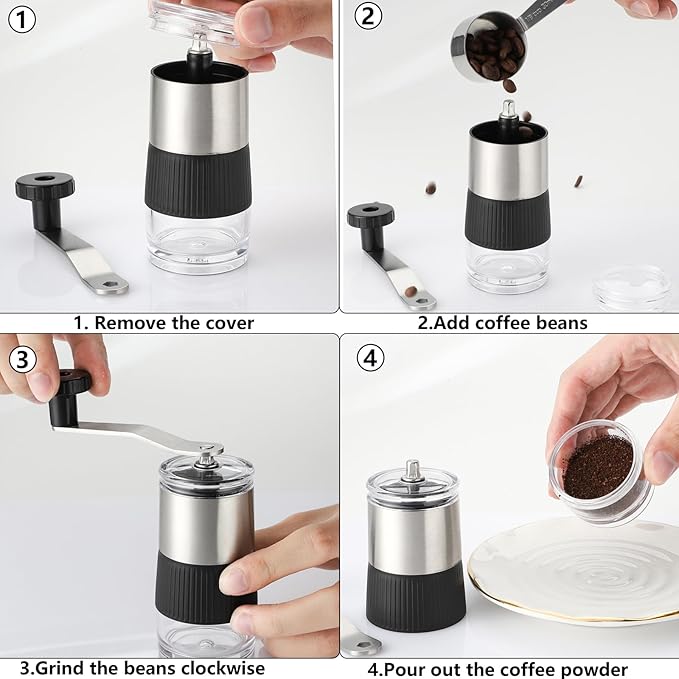 ①

1. Remove the cover

②

2.Add coffee beans

③

3.Grind the beans clockwise

④

4.Pour out the coffee powder