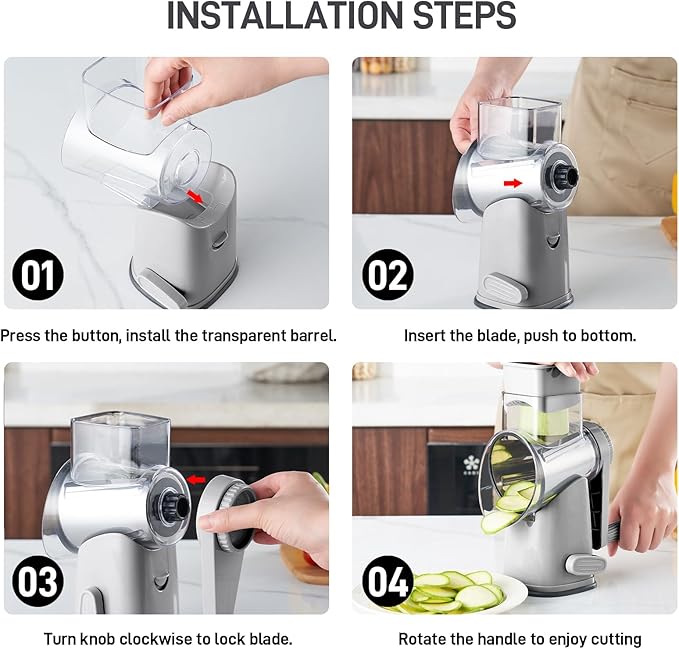 INSTALLATION STEPS

01

Press the button, install the transparent barrel.

02

Insert the blade, push to bottom.

03

Turn knob clockwise to lock blade.

04

Rotate the handle to enjoy cutting