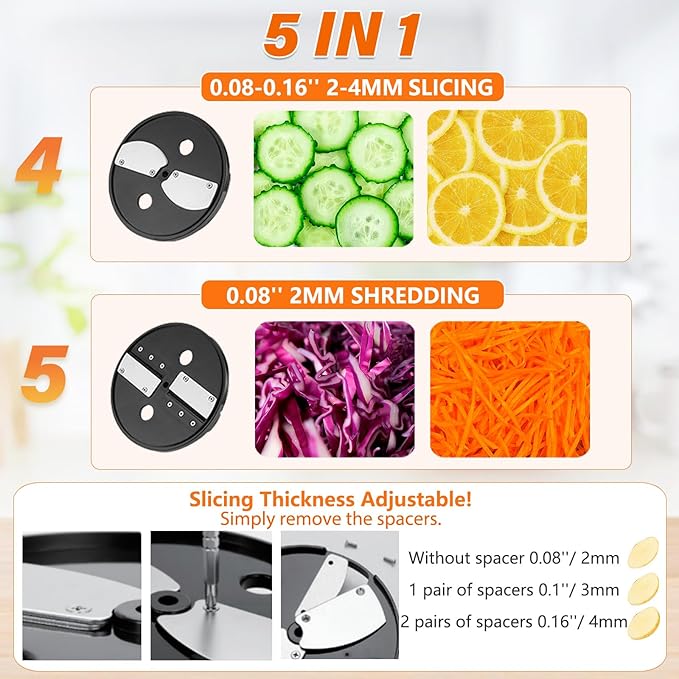 5 IN 1

0.08-0.16'' 2-4MM SLICING

4

0.08'' 2MM SHREDDING

5

Slicing Thickness Adjustable!
Simply remove the spacers.

Without spacer 0.08''/ 2mm
1 pair of spacers 0.1''/ 3mm
2 pairs of spacers 0.16''/ 4mm