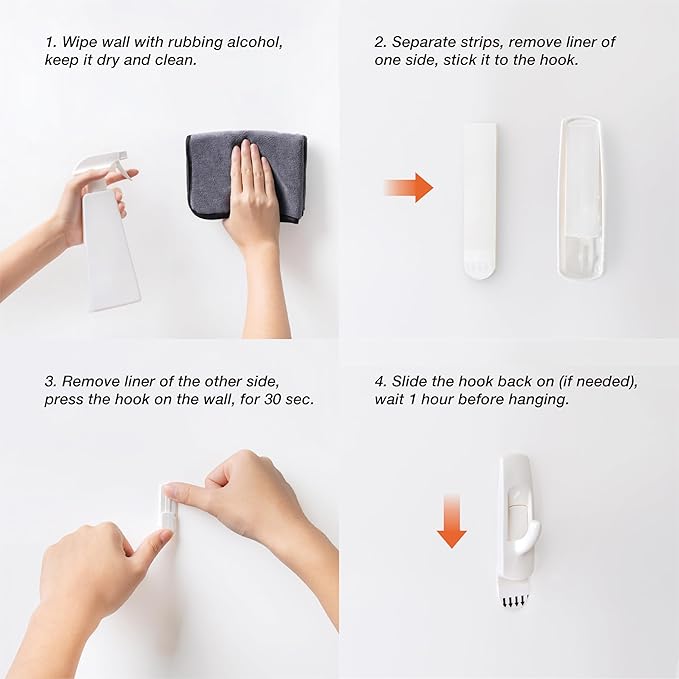 1. Wipe wall with rubbing alcohol, keep it dry and clean.

2. Separate strips, remove liner of one side, stick it to the hook.

3. Remove liner of the other side, press the hook on the wall, for 30 sec.

4. Slide the hook back on (if needed), wait 1 hour before hanging.