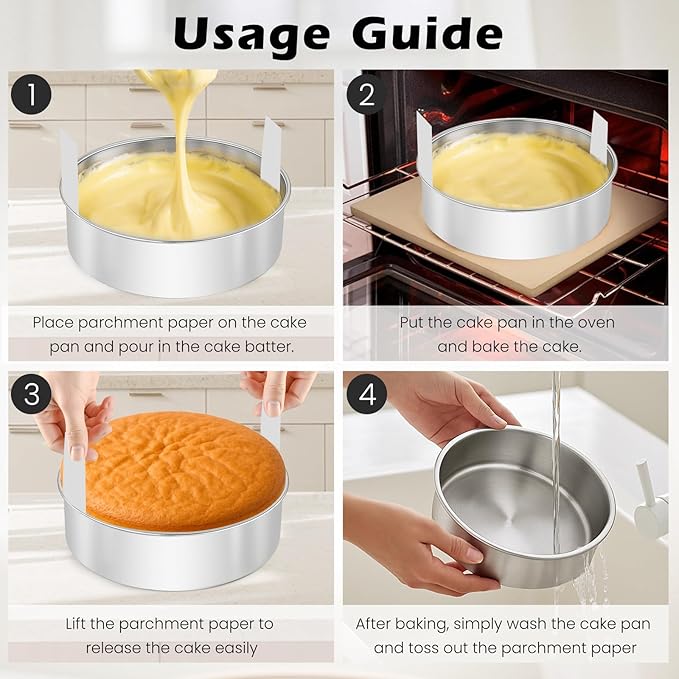 Usage Guide

1

Place parchment paper on the cake pan and pour in the cake batter.

2

Put the cake pan in the oven and bake the cake.

3

Lift the parchment paper to release the cake easily

4

After baking, simply wash the cake pan and toss out the parchment paper