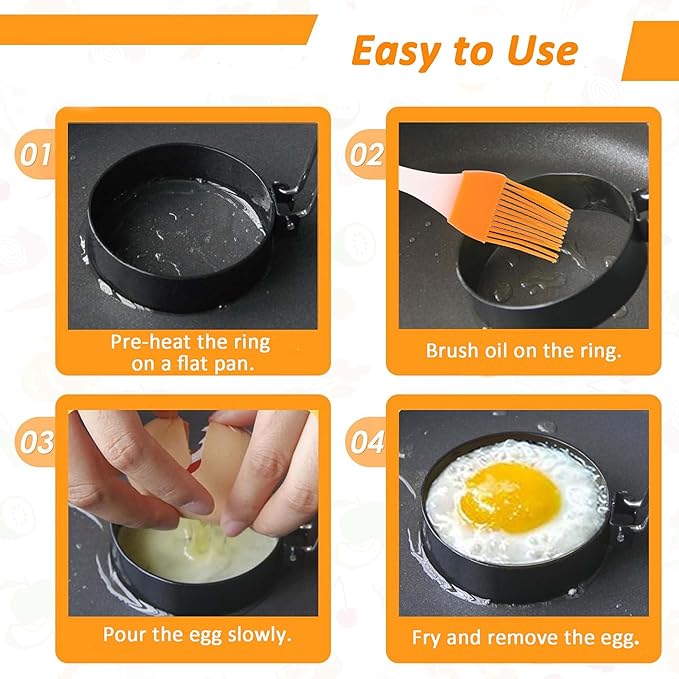 Easy to Use

01

Pre-heat the ring on a flat pan.

02

Brush oil on the ring.

03

Pour the egg slowly.

04

Fry and remove the egg.