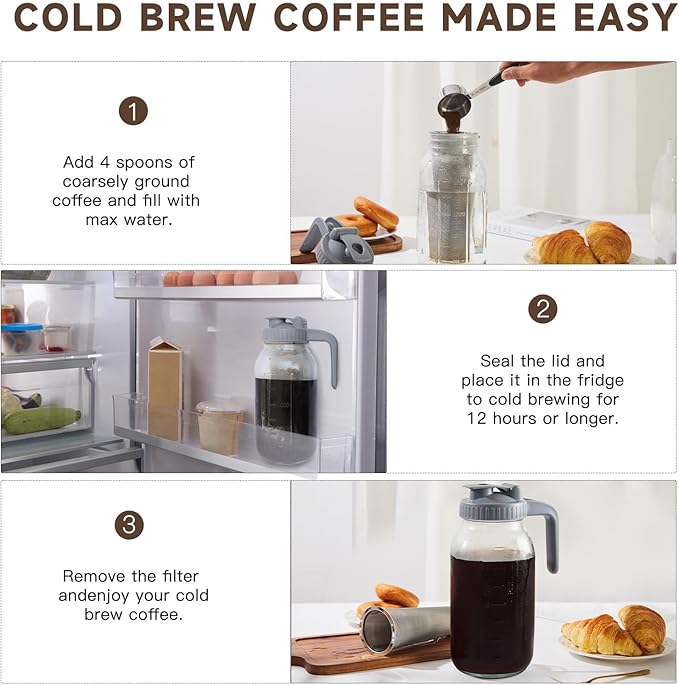 COLD BREW COFFEE MADE EASY

1

Add 4 spoons of coarsely ground coffee and fill with max water.

2

Seal the lid and place it in the fridge to cold brewing for 12 hours or longer.

3

Remove the filter andenjoy your cold brew coffee.