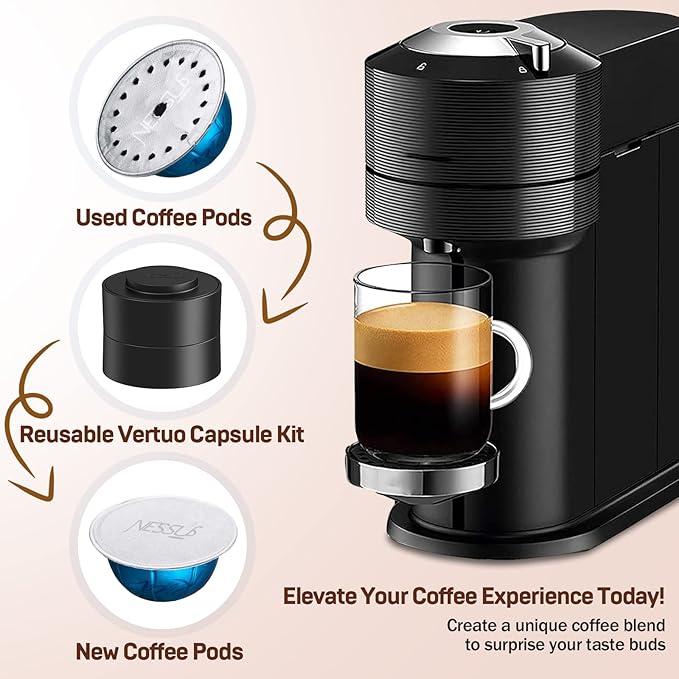 NESSUS

Used Coffee Pods

Reusable Vertuo Capsule Kit

NESSUS

New Coffee Pods

Elevate Your Coffee Experience Today!

Create a unique coffee blend to surprise your taste buds