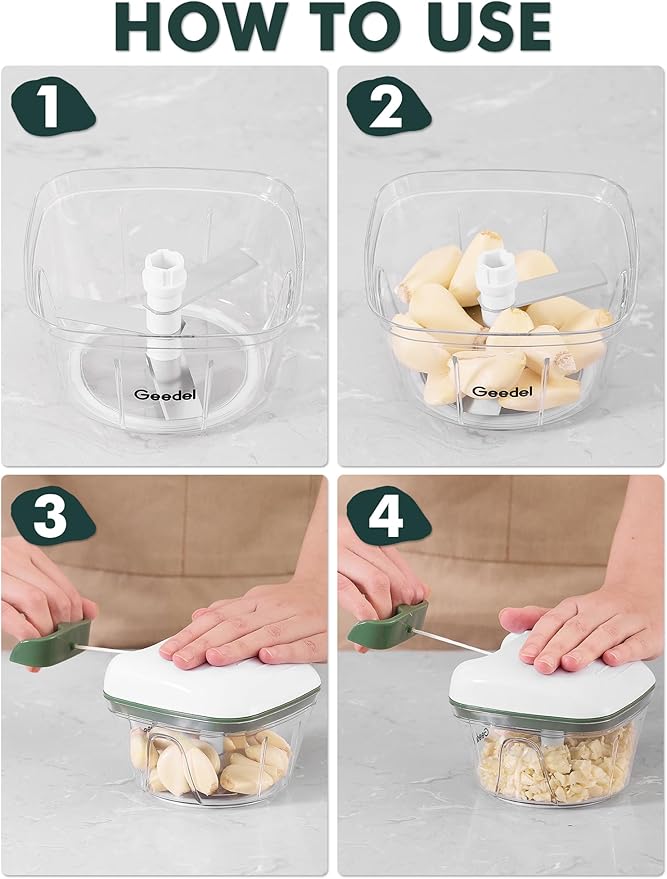 HOW TO USE

1

Geedel

2

Geedel

3

4