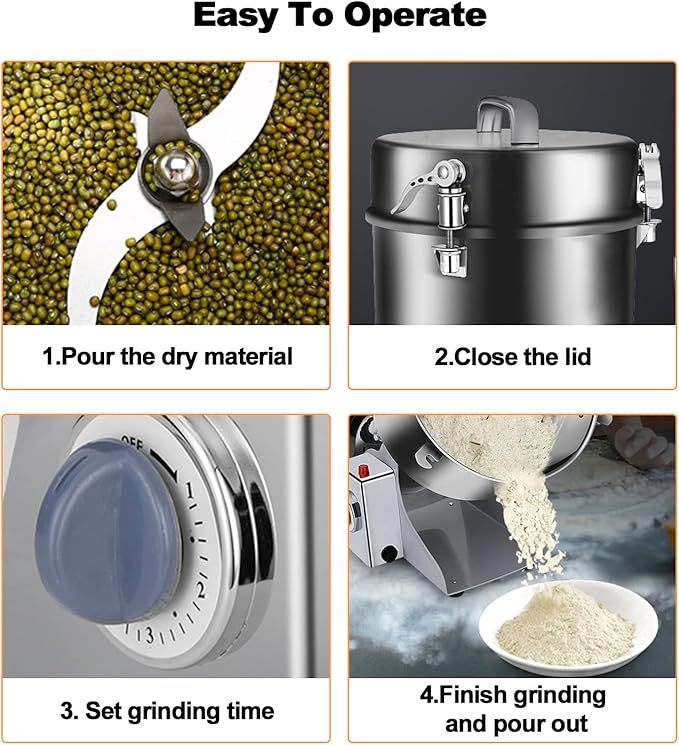 Easy To Operate

1.Pour the dry material

2.Close the lid

OFF

1

2

3

3. Set grinding time

4.Finish grinding and pour out