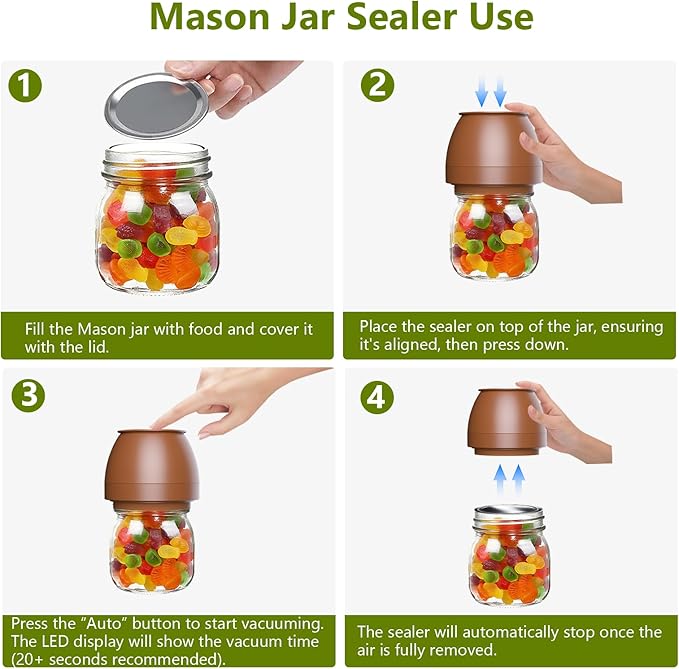 Mason Jar Sealer Use

1

Fill the Mason jar with food and cover it with the lid.

2

Place the sealer on top of the jar, ensuring it's aligned, then press down.

3

Press the "Auto" button to start vacuuming. The LED display will show the vacuum time (20+ seconds recommended).

4

The sealer will automatically stop once the air is fully removed.