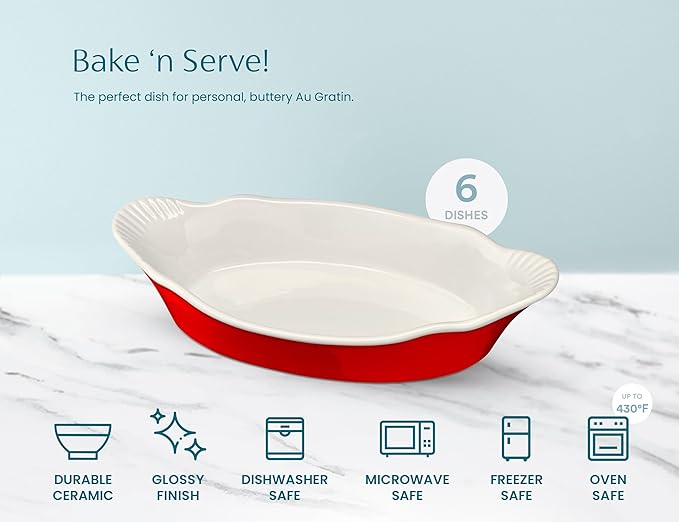 Bake 'n Serve!

The perfect dish for personal, buttery Au Gratin.

6
DISHES

UP TO
430°F

DURABLE CERAMIC

GLOSSY FINISH

DISHWASHER SAFE

MICROWAVE SAFE

FREEZER SAFE

OVEN SAFE