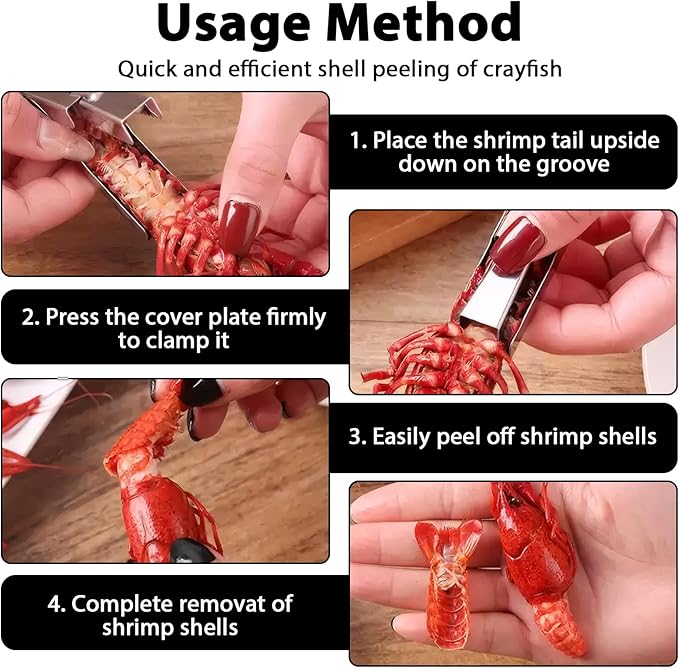 Usage Method

Quick and efficient shell peeling of crayfish

1. Place the shrimp tail upside down on the groove

2. Press the cover plate firmly to clamp it

3. Easily peel off shrimp shells

4. Complete removat of shrimp shells