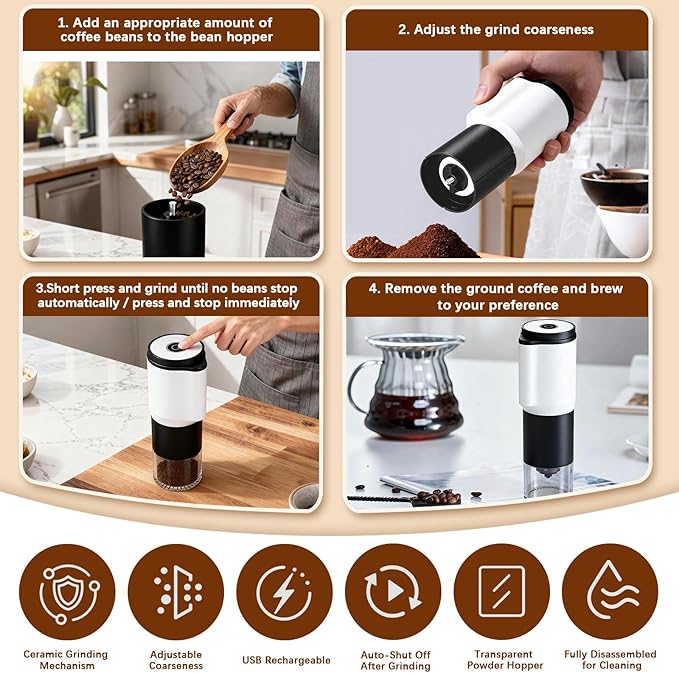 1. Add an appropriate amount of coffee beans to the bean hopper

2. Adjust the grind coarseness

3.Short press and grind until no beans stop automatically / press and stop immediately

4. Remove the ground coffee and brew to your preference

Ceramic Grinding Mechanism

Adjustable Coarseness

USB Rechargeable

Auto-Shut Off After Grinding

Transparent Powder Hopper

Fully Disassembled for Cleaning