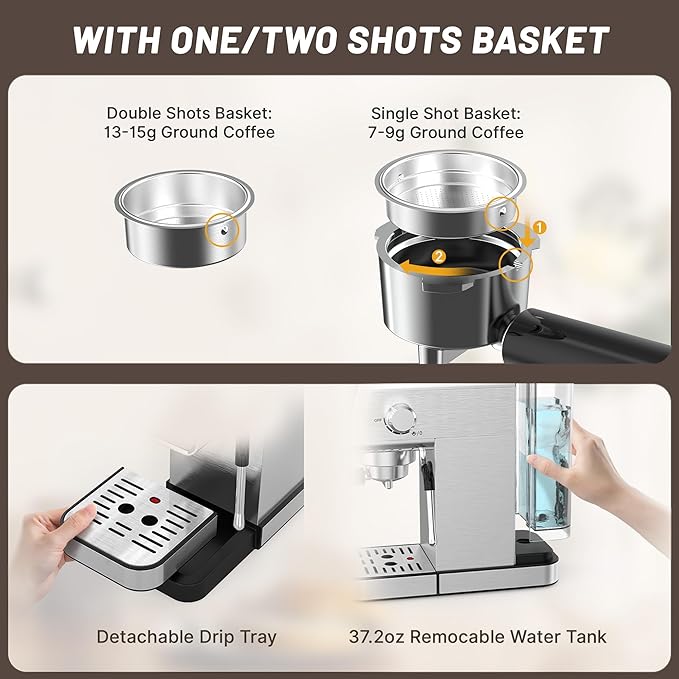 WITH ONE/TWO SHOTS BASKET

Double Shots Basket:
13-15g Ground Coffee

Single Shot Basket:
7-9g Ground Coffee

1

2

OFF

Detachable Drip Tray

37.2oz Remocable Water Tank