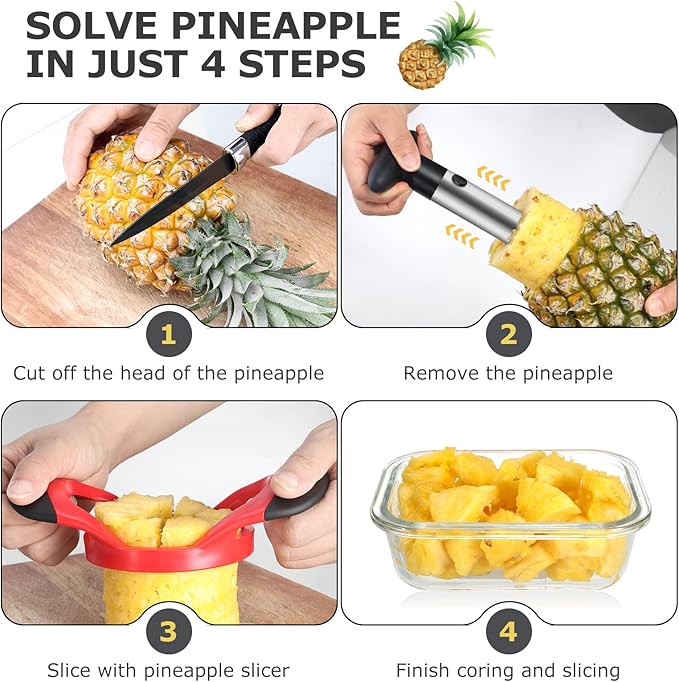 SOLVE PINEAPPLE
IN JUST 4 STEPS

1
Cut off the head of the pineapple

2
Remove the pineapple

3
Slice with pineapple slicer

4
Finish coring and slicing