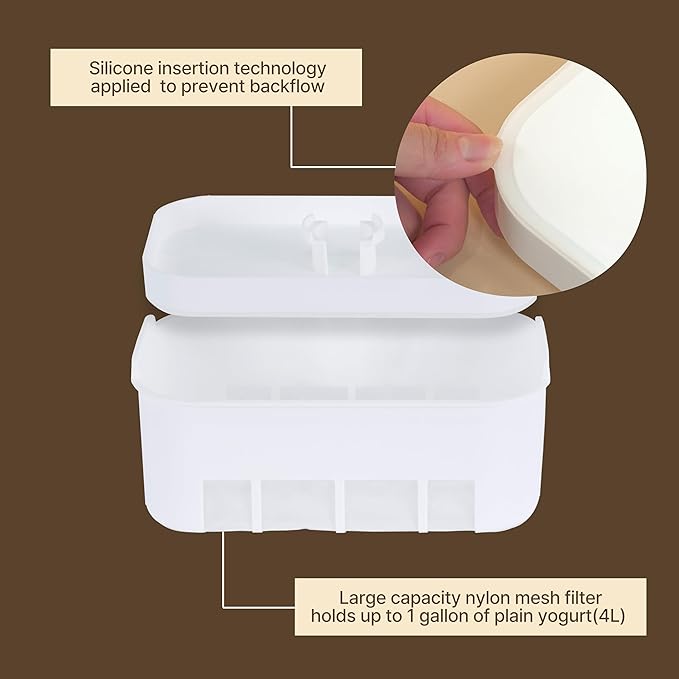 Silicone insertion technology applied  to prevent backflow

Large capacity nylon mesh filter holds up to 1 gallon of plain yogurt(4L)