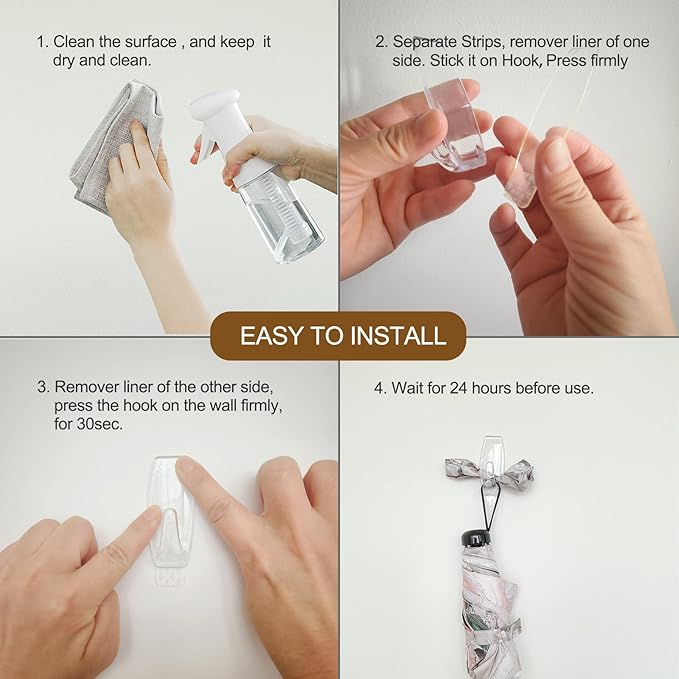 1. Clean the surface , and keep it dry and clean.

2. Separate Strips, remover liner of one side. Stick it on Hook, Press firmly

EASY TO INSTALL

3. Remover liner of the other side, press the hook on the wall firmly, for 30sec.

4. Wait for 24 hours before use.