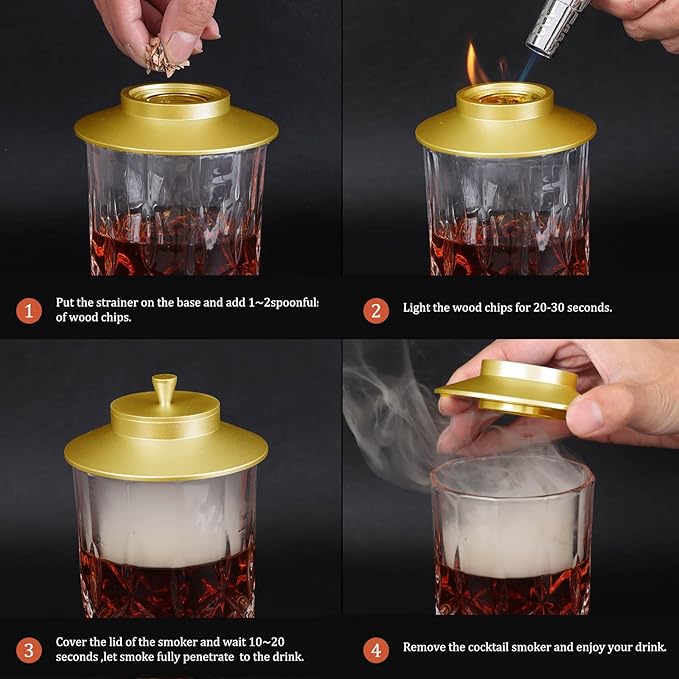 1 Put the strainer on the base and add 1~2spoonful: of wood chips.

2 Light the wood chips for 20-30 seconds.

3 Cover the lid of the smoker and wait 10~20 seconds ,let smoke fully penetrate to the drink.

4 Remove the cocktail smoker and enjoy your drink.