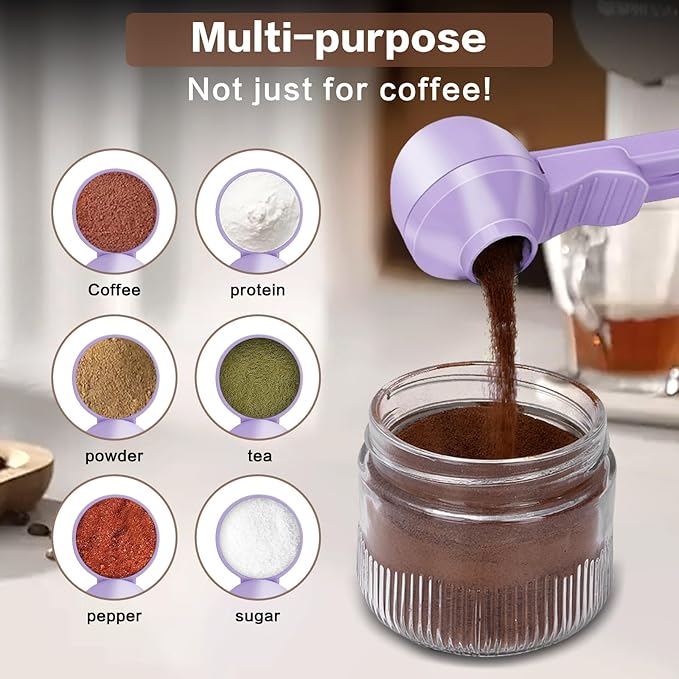 Multi-purpose
Not just for coffee!

Coffee
protein
powder
tea
pepper
sugar