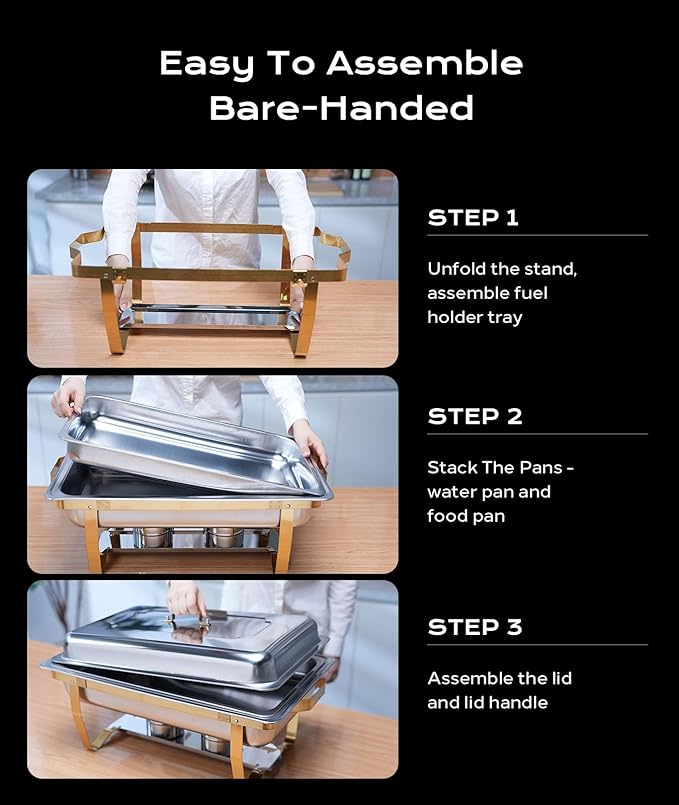 Easy To Assemble Bare-Handed

STEP 1

Unfold the stand, assemble fuel holder tray

STEP 2

Stack The Pans - water pan and food pan

STEP 3

Assemble the lid and lid handle