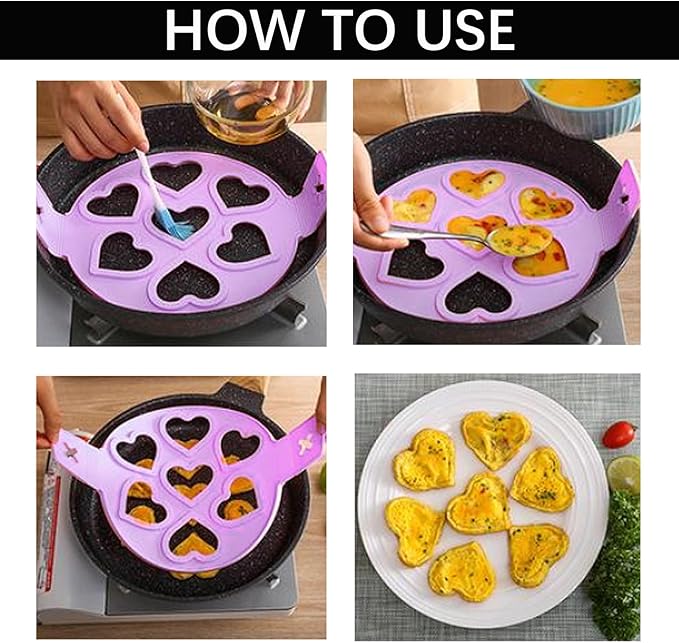 HOW TO USE