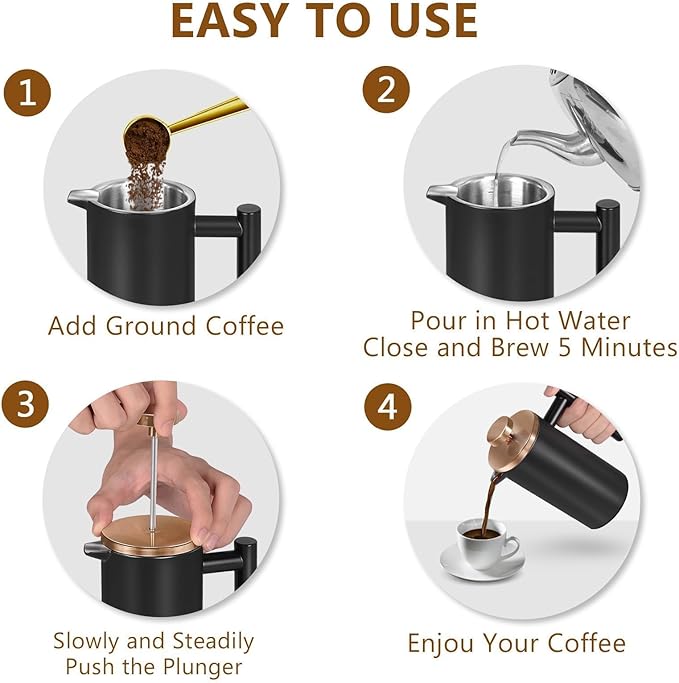 EASY TO USE

1

Add Ground Coffee

2

Pour in Hot Water
Close and Brew 5 Minutes

3

Slowly and Steadily
Push the Plunger

4

Enjou Your Coffee