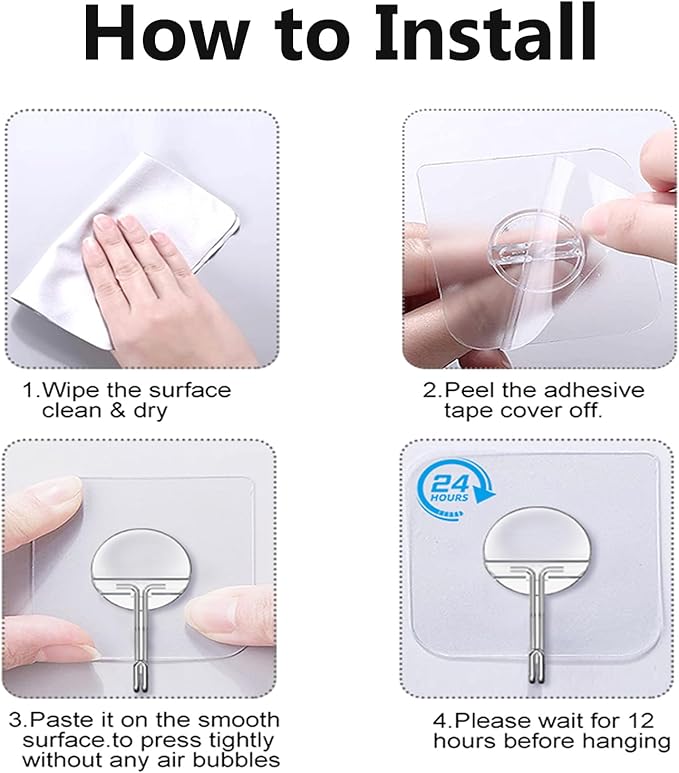 How to Install

1.Wipe the surface clean & dry

2.Peel the adhesive tape cover off.

3.Paste it on the smooth surface.to press tightly without any air bubbles

24 HOURS

4.Please wait for 12 hours before hanging