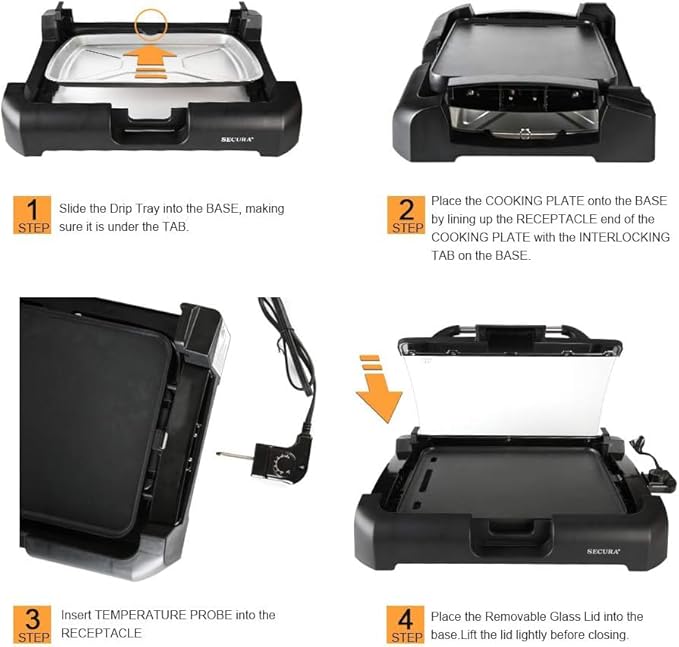 SECURA

1 STEP Slide the Drip Tray into the BASE, making sure it is under the TAB.

2 STEP Place the COOKING PLATE onto the BASE by lining up the RECEPTACLE end of the COOKING PLATE with the INTERLOCKING TAB on the BASE.

SECURA

3 STEP Insert TEMPERATURE PROBE into the RECEPTACLE

4 STEP Place the Removable Glass Lid into the base.Lift the lid lightly before closing.