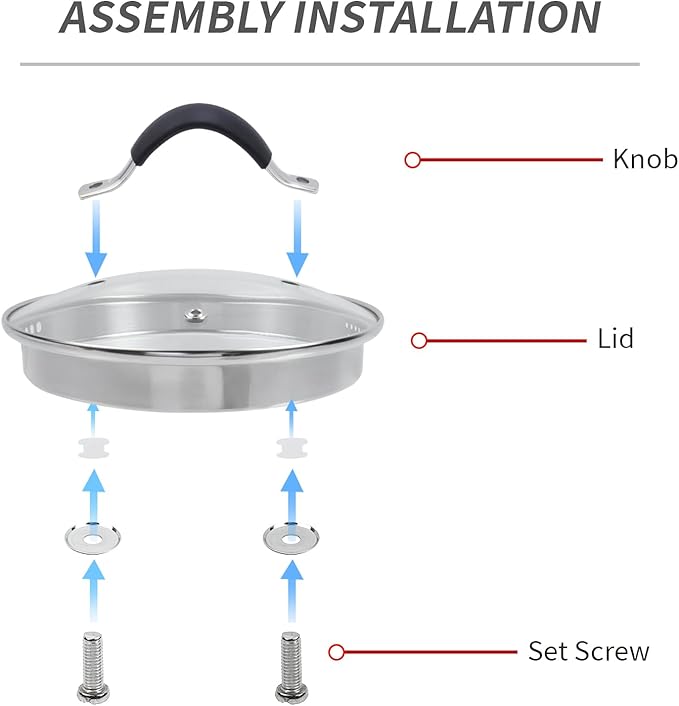 ASSEMBLY INSTALLATION

Knob

Lid

Set Screw