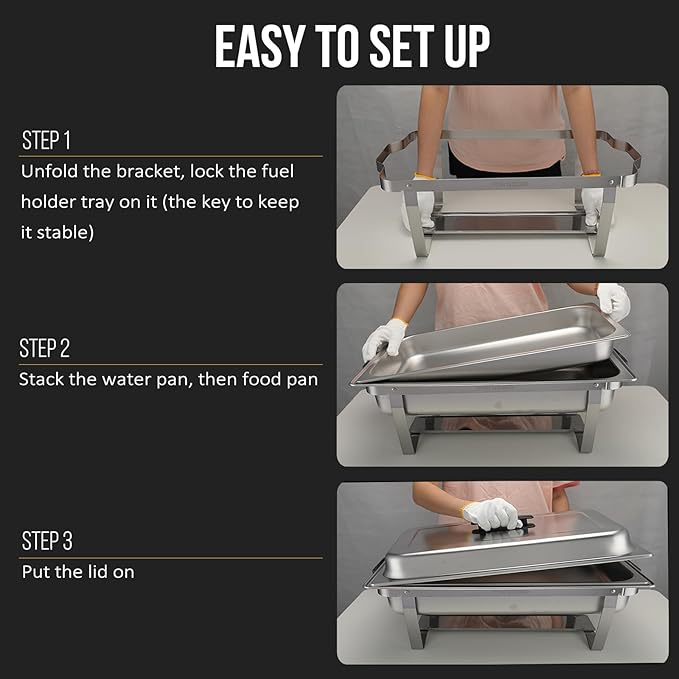 EASY TO SET UP

STEP 1

Unfold the bracket, lock the fuel holder tray on it (the key to keep it stable)

STEP 2

Stack the water pan, then food pan

STEP 3

Put the lid on